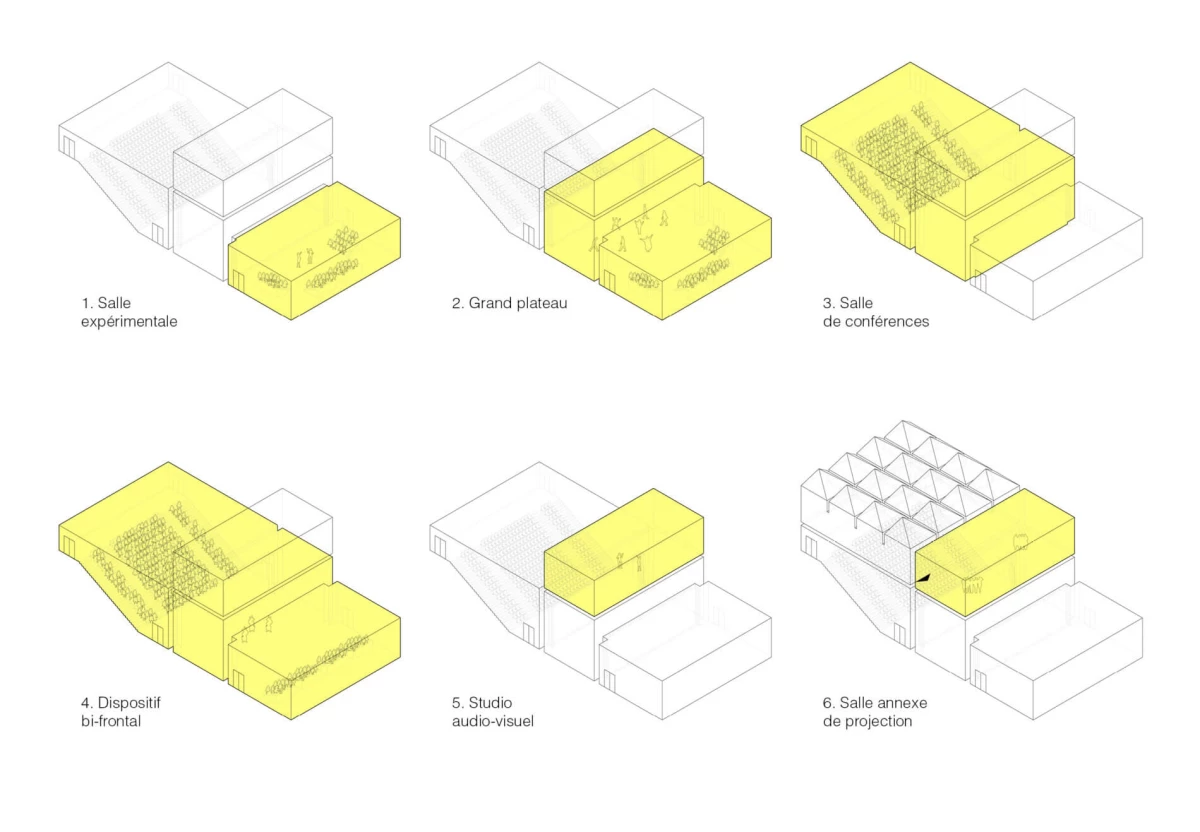 1. Salle
expérimentale

2. Grand plateau

3. Salle
de conférences

4. Dispositif
bi-frontal

5. Studio
audio-visuel

6. Salle annexe
de projection